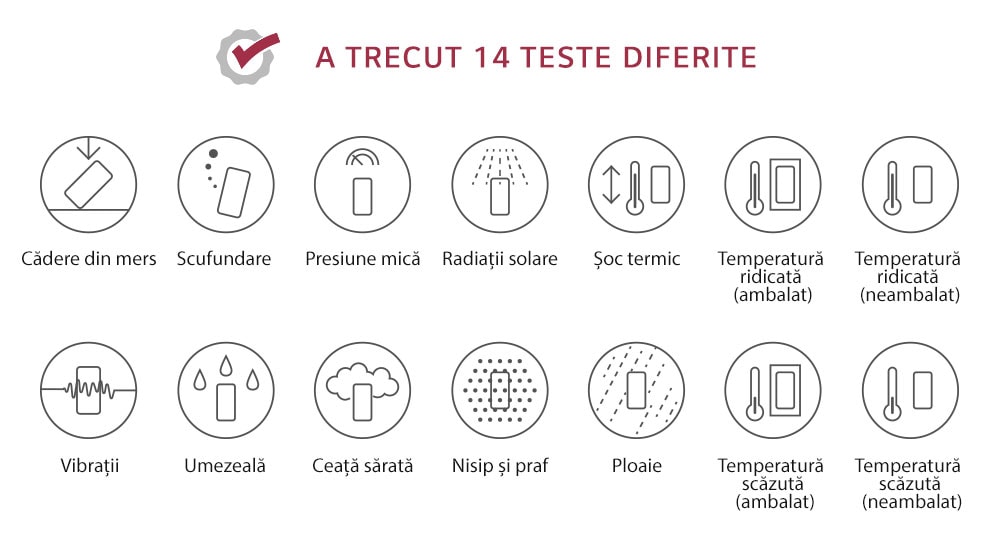 A TRECUT 14 TESTE DIFERITE

Cădere din mers

Scufundare

Presiune mică

Radiații solare

Șoc termic

Temperatură ridicată (ambalat)

Temperatură ridicată (neambalat)

Vibrații

Umezeală

Ceață sărată

Nisip și praf

Ploaie

Temperatură scăzută (ambalat)

Temperatură scăzută (neambalat)