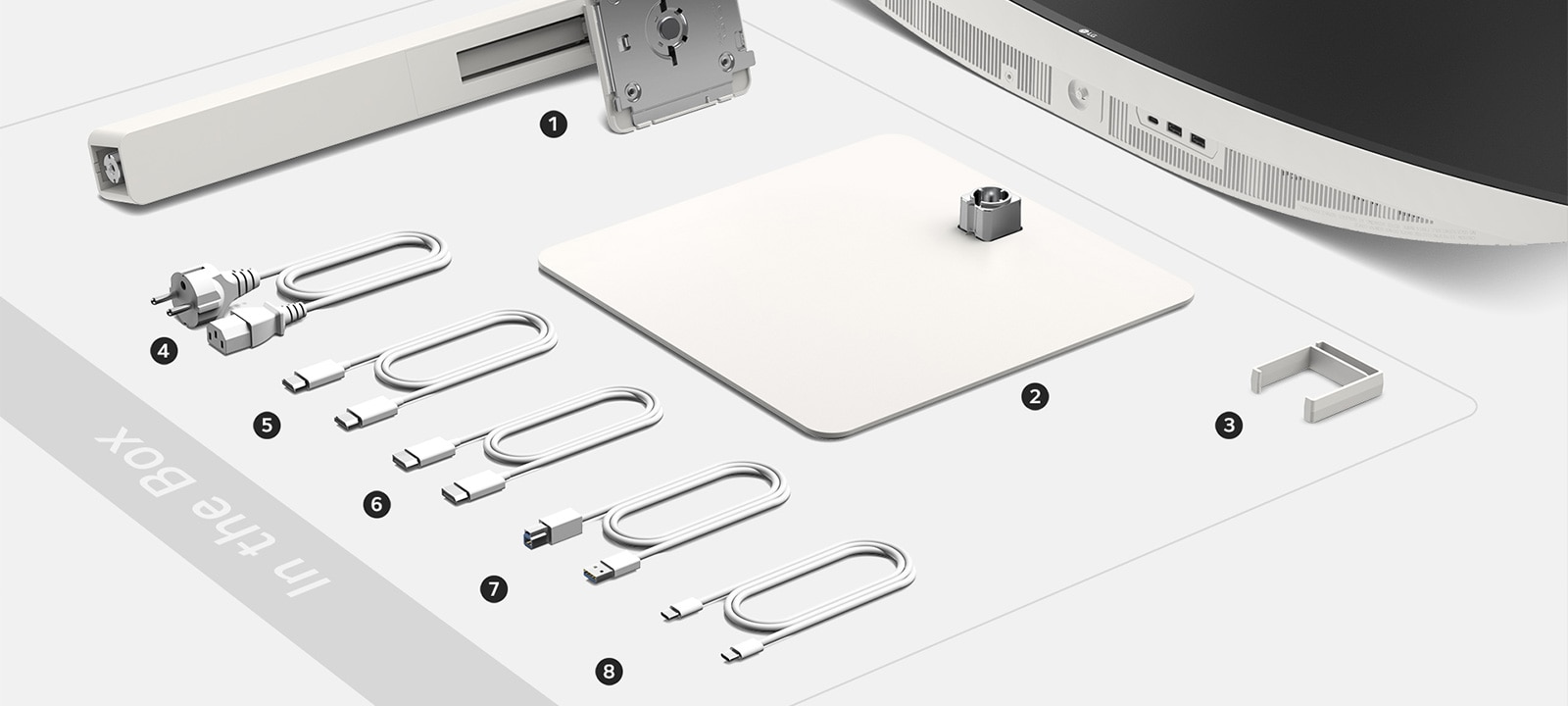 LG

1

2

3

4

5

6

7

8

In the Box