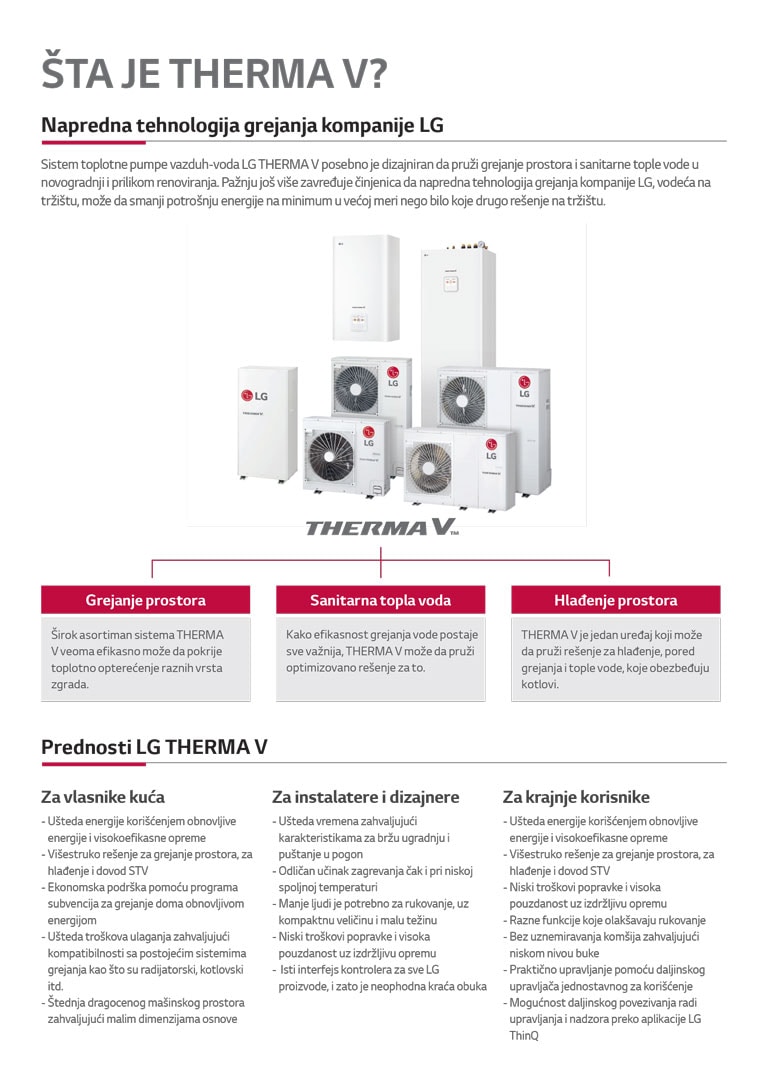 ŠTA JE THERMA V?

Napredna tehnologija grejanja kompanije LG

Sistem toplotne pumpe vazduh-voda LG THERMA V posebno je dizajniran da pruži grejanje prostora i sanitarne tople vode u novogradnji i prilikom renoviranja. Pažnju još više zavređuje činjenica da napredna tehnologija grejanja kompanije LG, vodeća na tržištu, može da smanji potrošnju energije na minimum u većoj meri nego bilo koje drugo rešenje na tržištu.

LG

LG

LG

LG

LG

THERMA V

Grejanje prostora

Širok asortiman sistema THERMA V veoma efikasno može da pokrije toplotno opterećenje raznih vrsta zgrada.

Sanitarna topla voda

Kako efikasnost grejanja vode postaje sve važnija, THERMA V može da pruži optimizovano rešenje za to.

Hlađenje prostora

THERMA V je jedan uređaj koji može da pruži rešenje za hlađenje, pored grejanja i tople vode, koje obezbeđuju kotlovi.

Prednosti LG THERMA V

Za vlasnike kuća

- Ušteda energije korišćenjem obnovljive energije i visokoefikasne opreme
- Višestruko rešenje za grejanje prostora, za hlađenje i dovod STV
- Ekonomska podrška pomoću programa subvencija za grejanje doma obnovljivom energijom
- Ušteda troškova ulaganja zahvaljujući kompatibilnosti sa postojećim sistemima grejanja kao što su radijatorski, kotlovski itd.
- Štednja dragocenog mašinskog prostora zahvaljujući malim dimenzijama osnove

Za instalatere i dizajnere

- Ušteda vremena zahvaljujući karakteristikama za bržu ugradnju i puštanje u pogon
- Odličan učinak zagrevanja čak i pri niskoj spoljnoj temperaturi
- Manje ljudi je potrebno za rukovanje, uz kompaktnu veličinu i malu težinu
- Niski troškovi popravke i visoka pouzdanost uz izdržljivu opremu
- Isti interfejs kontrolera za sve LG proizvode, i zato je neophodna kraća obuka

Za krajnje korisnike

- Ušteda energije korišćenjem obnovljive energije i visokoefikasne opreme
- Višestruko rešenje za grejanje prostora, za hlađenje i dovod STV
- Niski troškovi popravke i visoka pouzdanost uz izdržljivu opremu
- Razne funkcije koje olakšavaju rukovanje
- Bez uznemiravanja komšija zahvaljujući niskom nivou buke
- Praktično upravljanje pomoću daljinskog upravljača jednostavnog za korišćenje
- Mogućnost daljinskog povezivanja radi upravljanja i nadzora preko aplikacije LG ThinQ