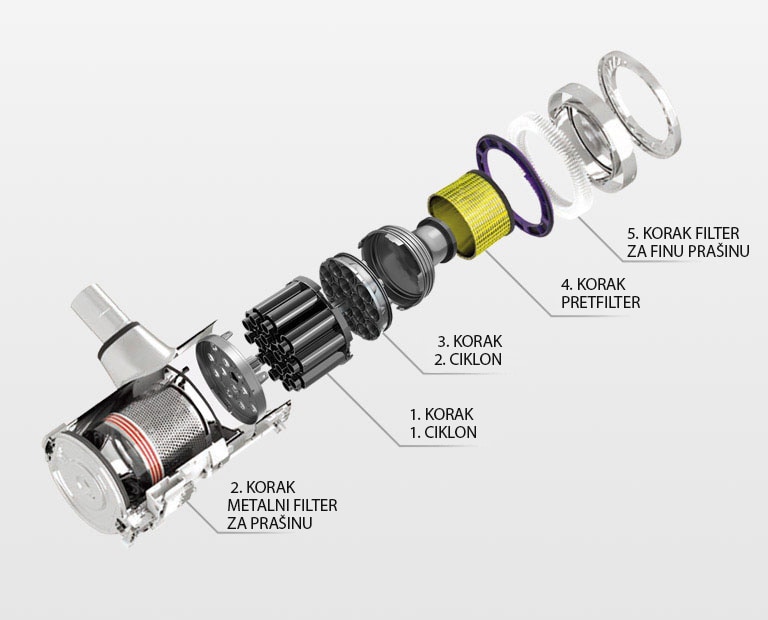 5. KORAK FILTER
ZA FINU PRAŠINU

4. KORAK
PRETFILTER

3. KORAK
2. CIKLON

1. KORAK
1. CIKLON

2. KORAK
METALNI FILTER
ZA PRAŠINU