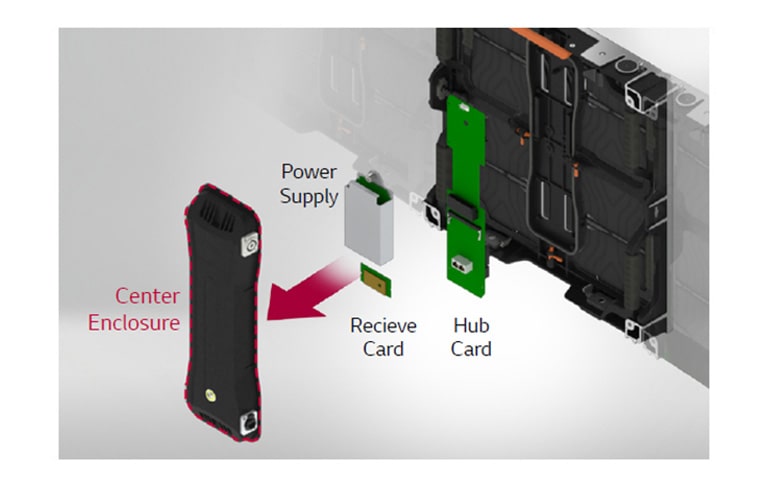 Power Supply

Center Enclosure

Recieve Card

Hub Card