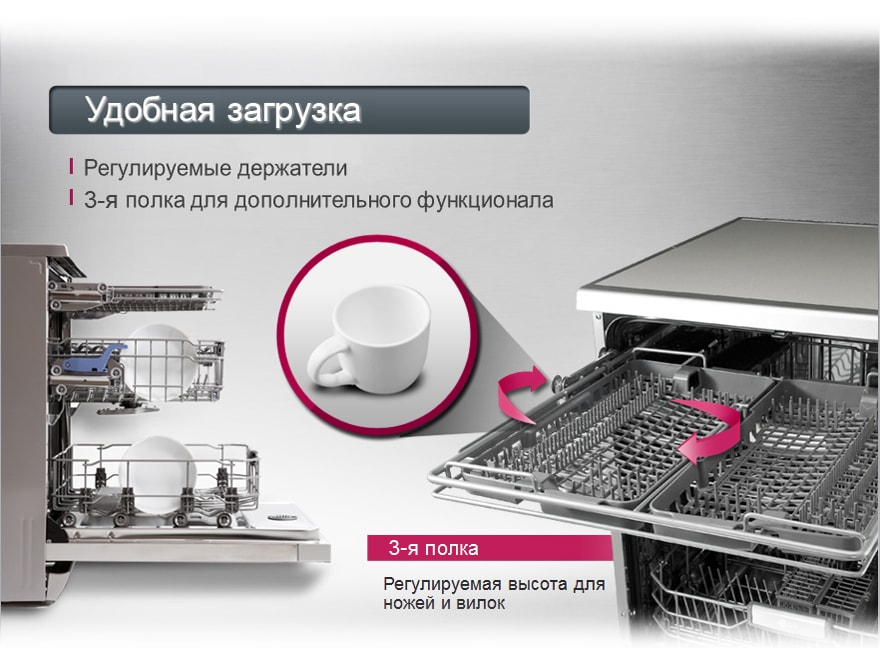 Удобная загрузка

Регулируемые держатели
3-я полка для дополнительного функционала

3-я полка

Регулируемая высота для ножей и вилок