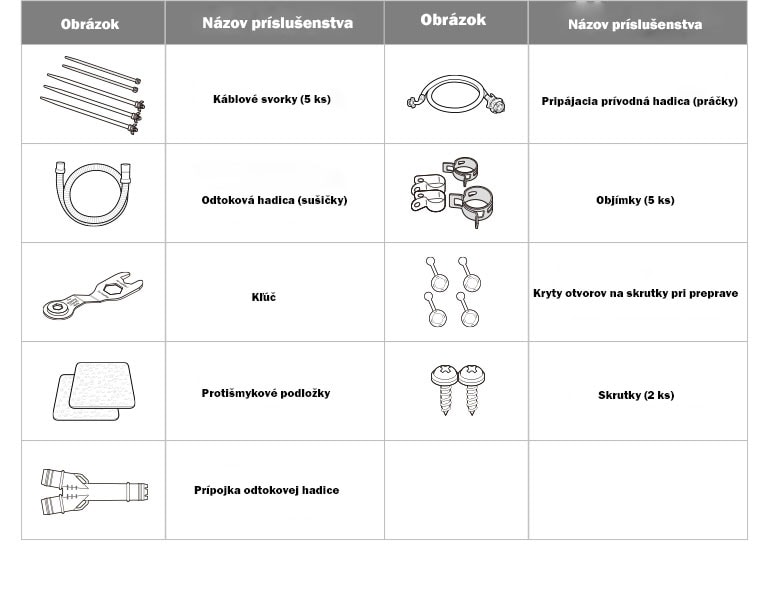 | Obrázok | Názov príslušenstva | Obrázok | Názov príslušenstva |
|---|---|---|---|
| | Káblové svorky (5 ks) | | Pripájacia prívodná hadica (práčky) |
| | Odtoková hadica (sušičky) | | Objímky (5 ks) |
| | Kľúč | | Kryty otvorov na skrutky pri preprave |
| | Protišmykové podložky | | Skrutky (2 ks) |
| | Prípojka odtokovej hadice | | |