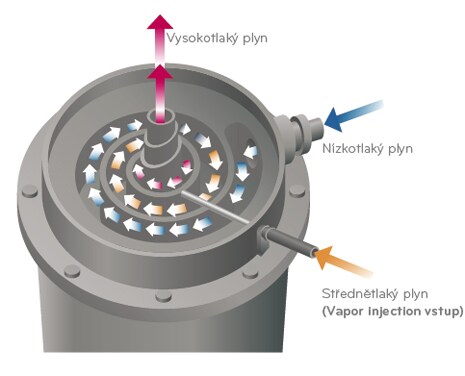 Vysokotlaký plyn

Nízkotlaký plyn

Střednětlaký plyn
(Vapor injection vstup)