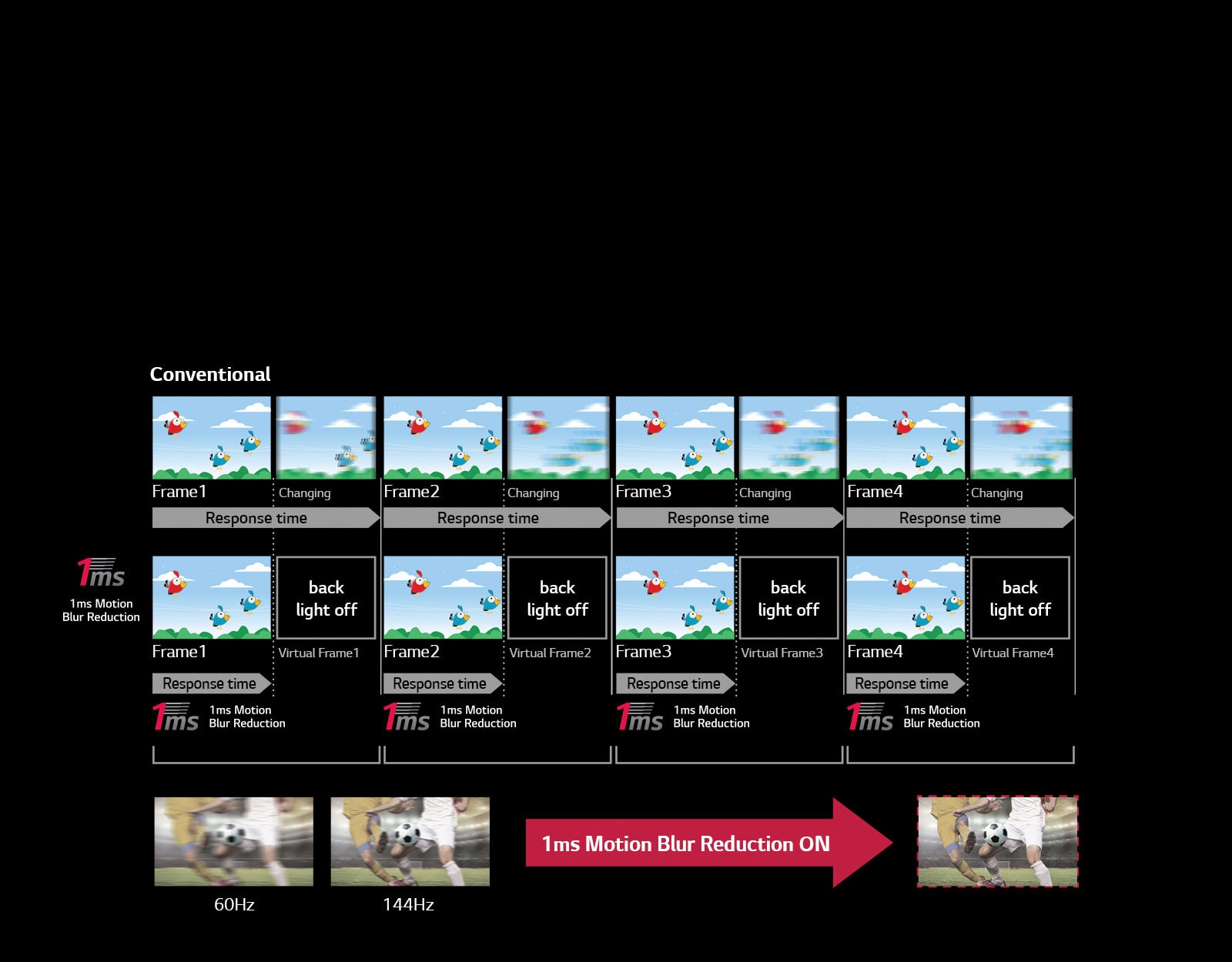 Conventional

Frame1 Changing Frame2 Changing Frame3 Changing Frame4 Changing

Response time Response time Response time Response time

1ms
1ms Motion Blur Reduction

back light off back light off back light off back light off

Frame1 Virtual Frame1 Frame2 Virtual Frame2 Frame3 Virtual Frame3 Frame4 Virtual Frame4

Response time Response time Response time Response time

1ms 1ms Motion Blur Reduction 1ms 1ms Motion Blur Reduction 1ms 1ms Motion Blur Reduction 1ms 1ms Motion Blur Reduction

60Hz 144Hz

1ms Motion Blur Reduction ON