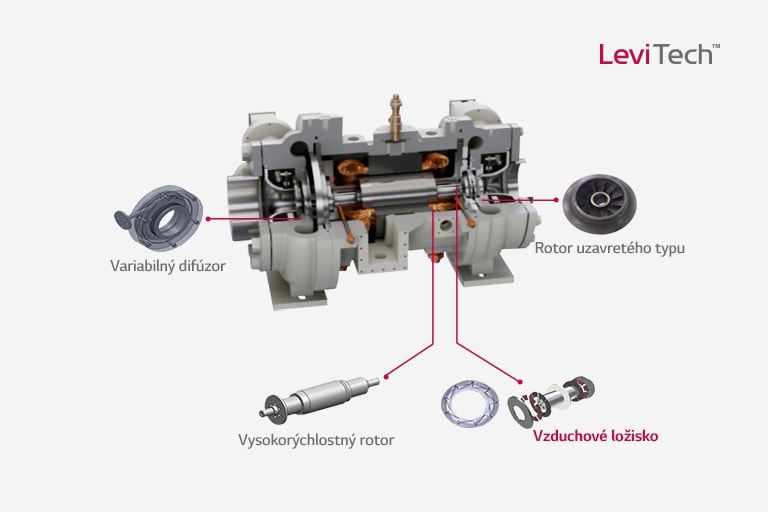 LeviTech™

Variabilný difúzor

Rotor uzavretého typu

Vysokorýchlostný rotor

Vzduchové ložisko