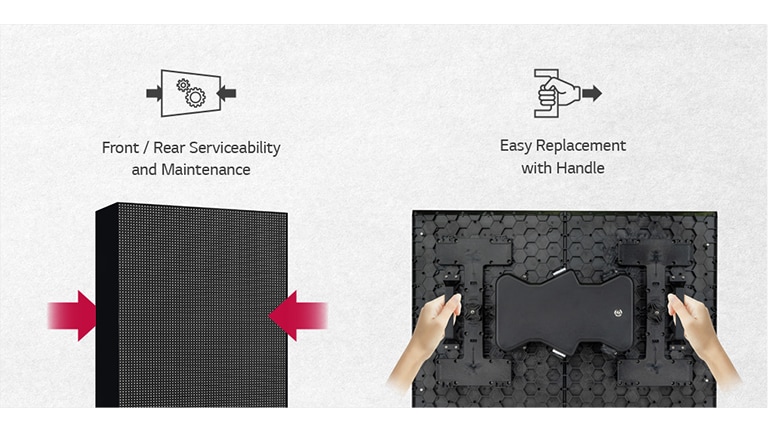 Front / Rear Serviceability and Maintenance

Easy Replacement with Handle