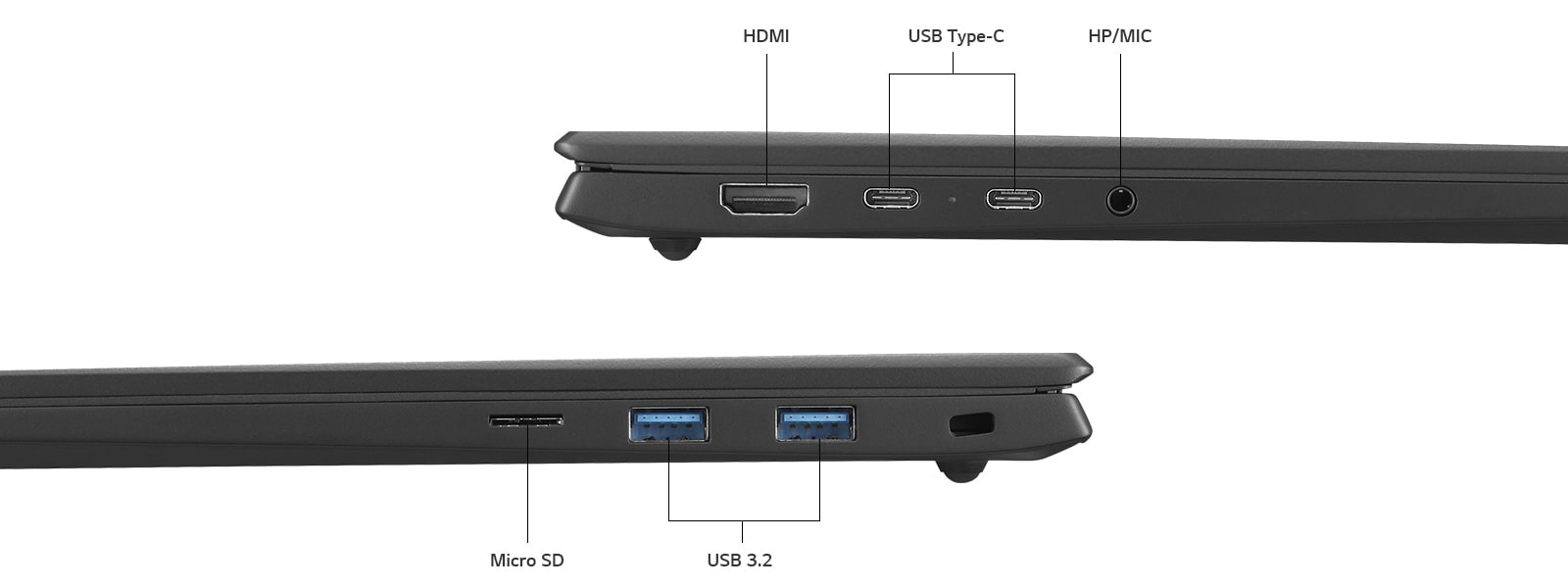 HDMI
USB Type-C
HP/MIC

Micro SD
USB 3.2