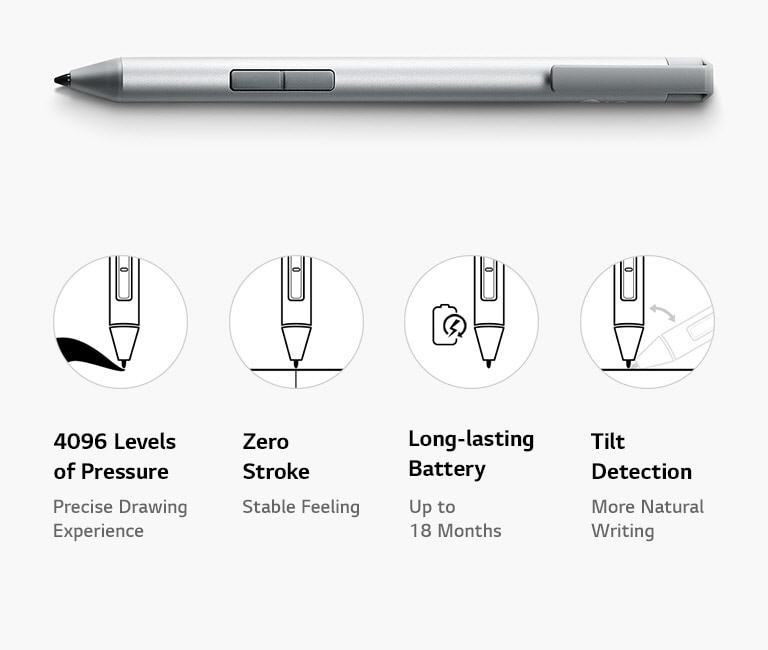 4096 Levels of Pressure

Precise Drawing Experience

Zero Stroke

Stable Feeling

Long-lasting Battery

Up to 18 Months

Tilt Detection

More Natural Writing