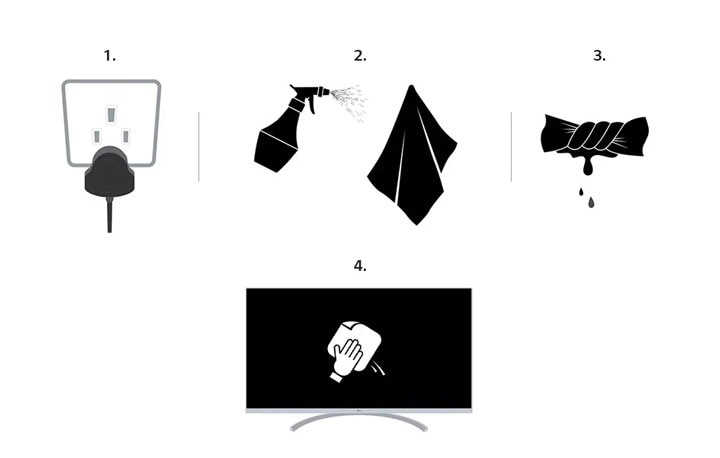 1.

2.

3.

4.